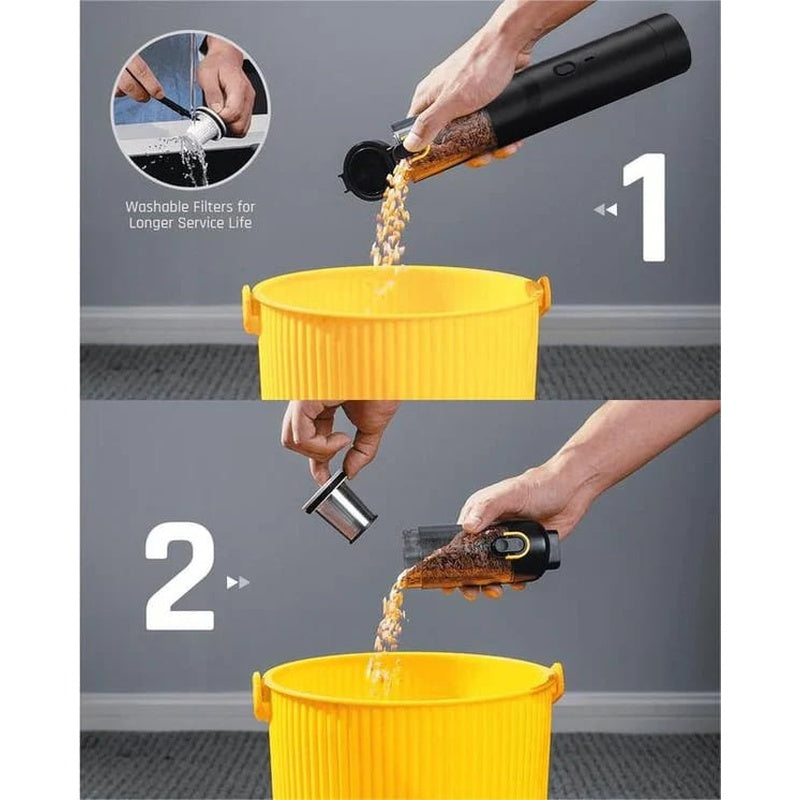 Washable Filters for Longer Service Life

1

2